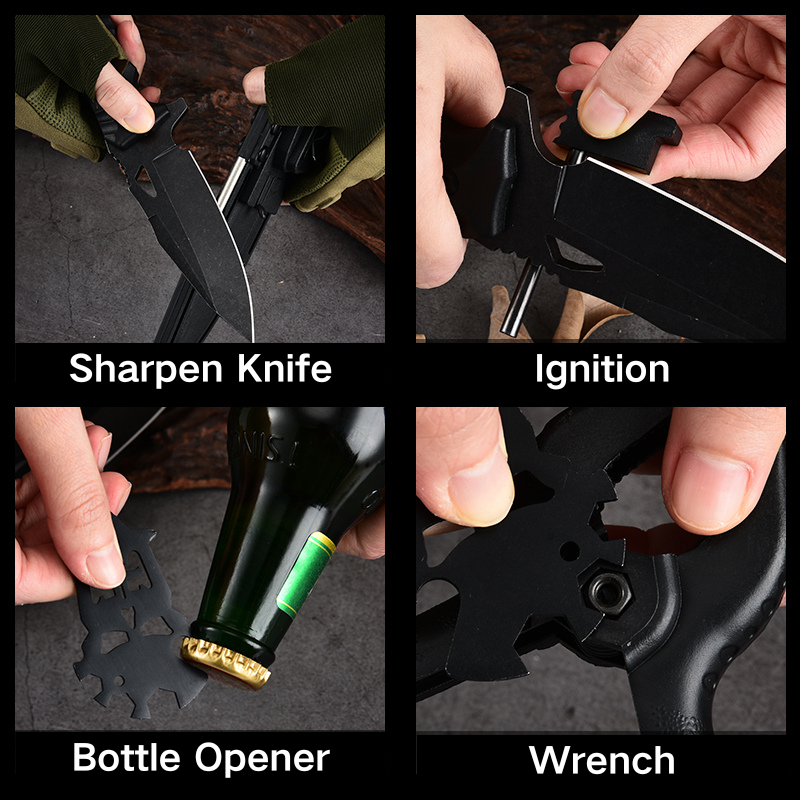 Sharpen Knife

Ignition

Bottle Opener

Wrench